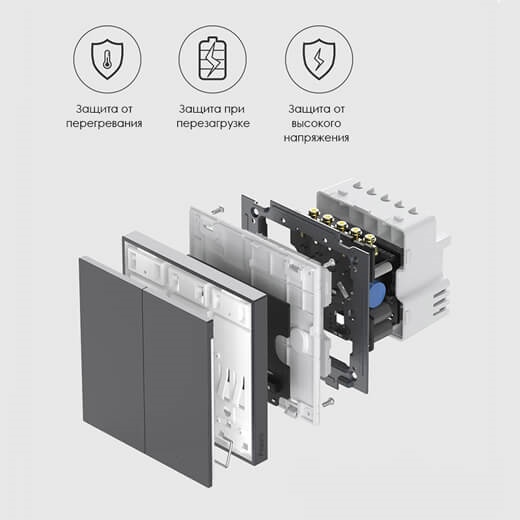 Защита от перегревания

Защита при перезагрузке

Защита от высокого напряжения